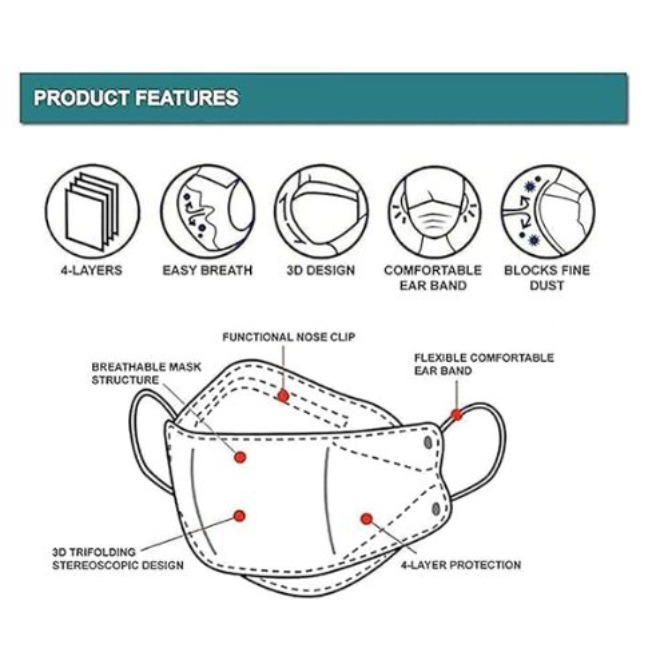 PRODUCT FEATURES

4-LAYERS

EASY BREATH

3D DESIGN

COMFORTABLE EAR BAND

BLOCKS FINE DUST

FUNCTIONAL NOSE CLIP

BREATHABLE MASK STRUCTURE

FLEXIBLE COMFORTABLE EAR BAND

3D TRIFOLDING STEREOSCOPIC DESIGN

4-LAYER PROTECTION