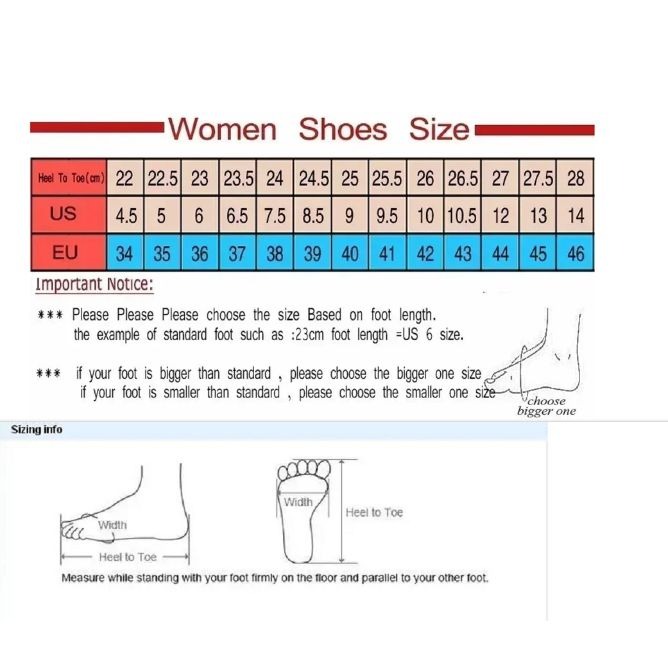 Women Shoes Size

| Heel To Toe(cm) | 22 | 22.5 | 23 | 23.5 | 24 | 24.5 | 25 | 25.5 | 26 | 26.5 | 27 | 27.5 | 28 |
|---|---|---|---|---|---|---|---|---|---|---|---|---|---|
| US | 4.5 | 5 | 6 | 6.5 | 7.5 | 8.5 | 9 | 9.5 | 10 | 10.5 | 12 | 13 | 14 |
| EU | 34 | 35 | 36 | 37 | 38 | 39 | 40 | 41 | 42 | 43 | 44 | 45 | 46 |

Important Notice:

*** Please Please Please choose the size Based on foot length. the example of standard foot such as :23cm foot length =US 6 size.

*** if your foot is bigger than standard , please choose the bigger one size if your foot is smaller than standard , please choose the smaller one size

choose bigger one

Sizing info

Width

Heel to Toe

Width

Heel to Toe

Measure while standing with your foot firmly on the floor and parallel to your other foot.