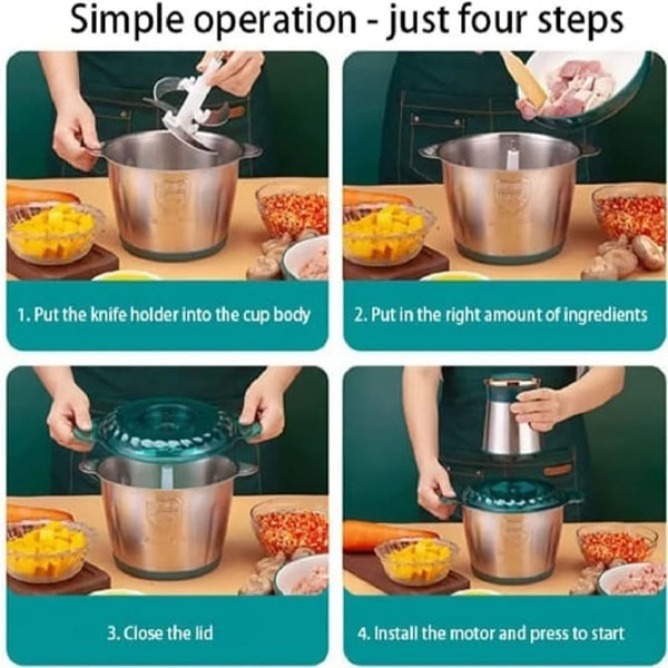 Simple operation - just four steps

1. Put the knife holder into the cup body

2. Put in the right amount of ingredients

3. Close the lid

4. Install the motor and press to start