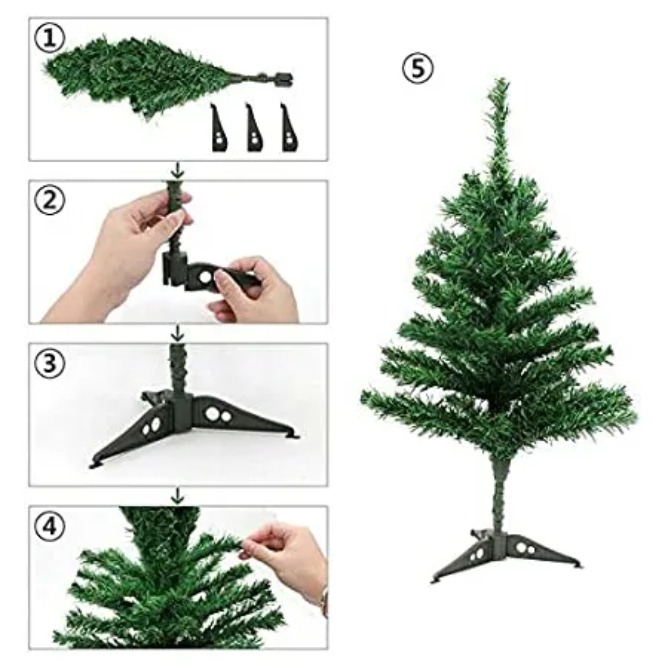 ①

②

③

④

⑤