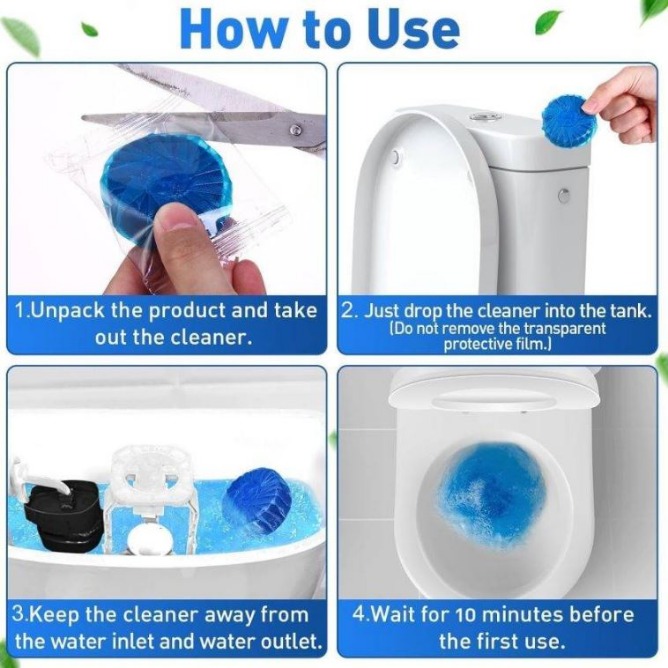 How to Use

1.Unpack the product and take out the cleaner.

2. Just drop the cleaner into the tank.
(Do not remove the transparent protective film.)

3.Keep the cleaner away from the water inlet and water outlet.

4.Wait for 10 minutes before the first use.