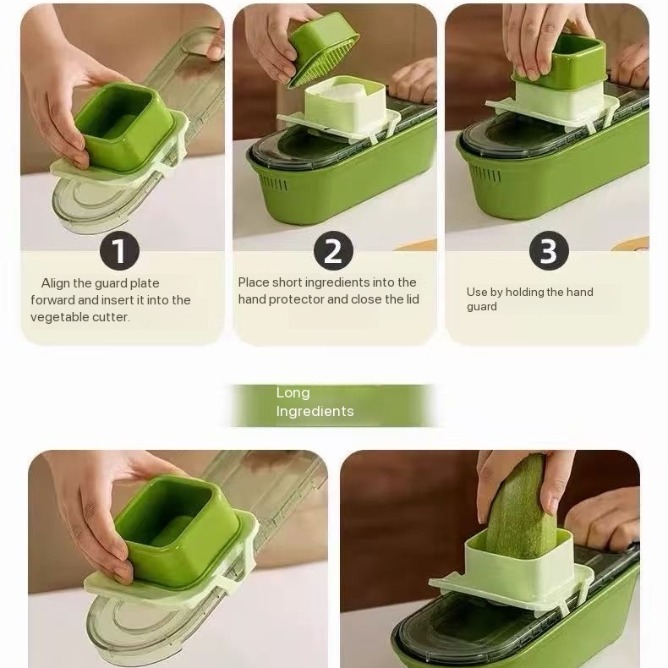 1

Align the guard plate forward and insert it into the vegetable cutter.

2

Place short ingredients into the hand protector and close the lid

3

Use by holding the hand guard

Long Ingredients